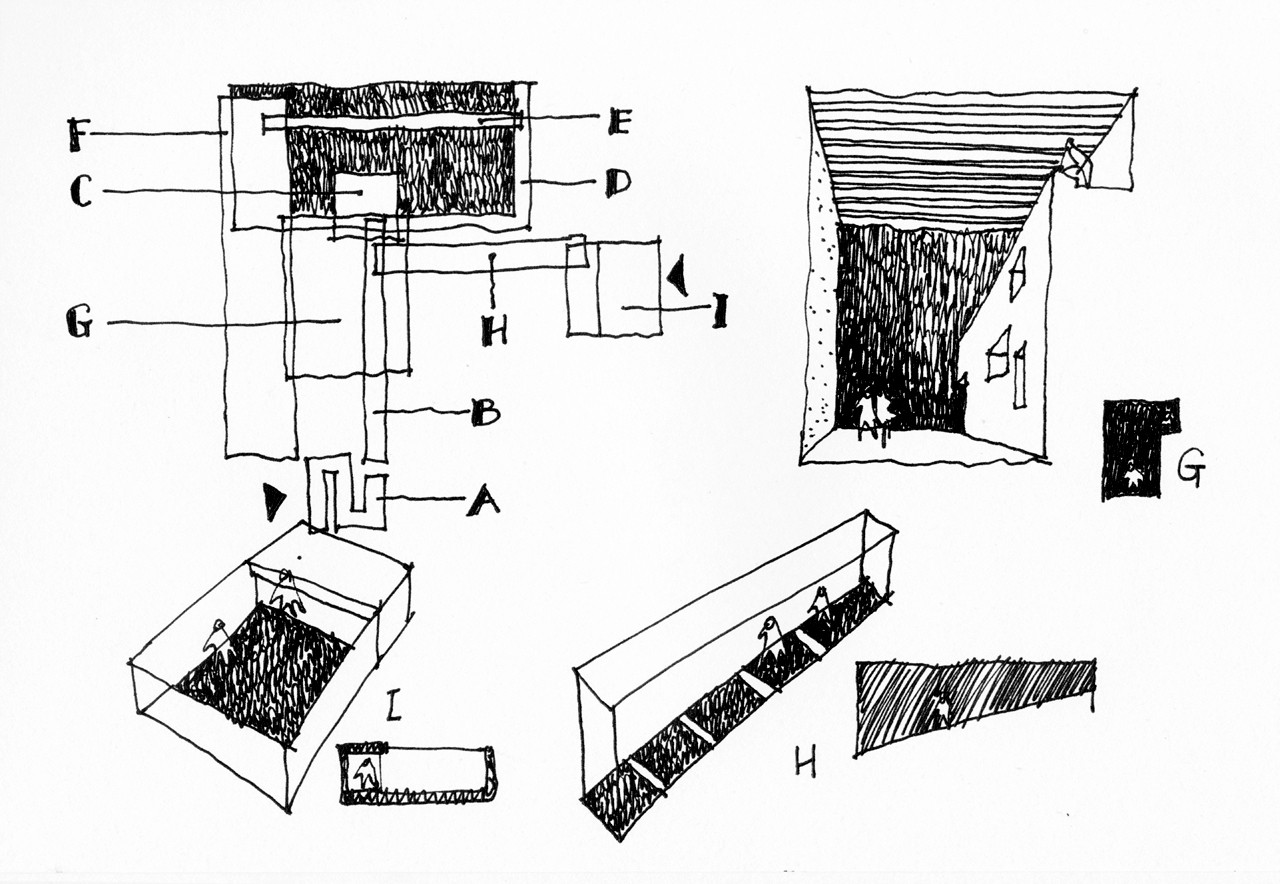 F
E
C
D
G
H
I
B
A
G
I
H